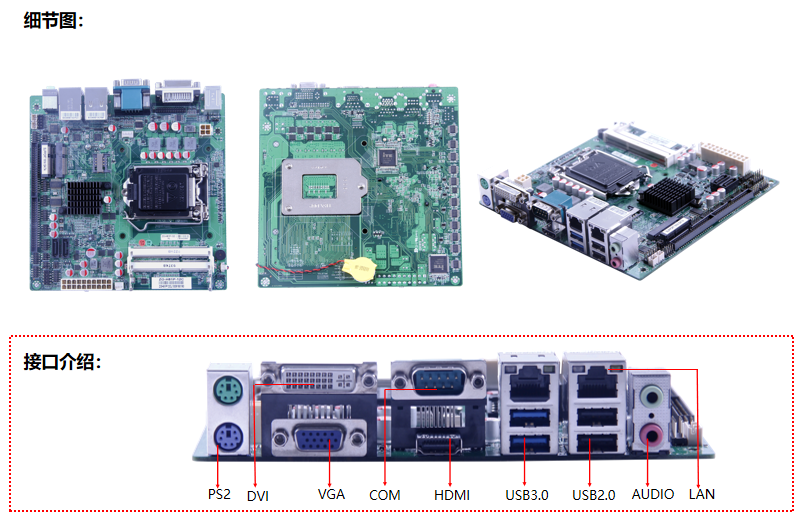 细节图：

接口介绍：

PS2
DVI
VGA
COM
HDMI
USB3.0
USB2.0
AUDIO
LAN