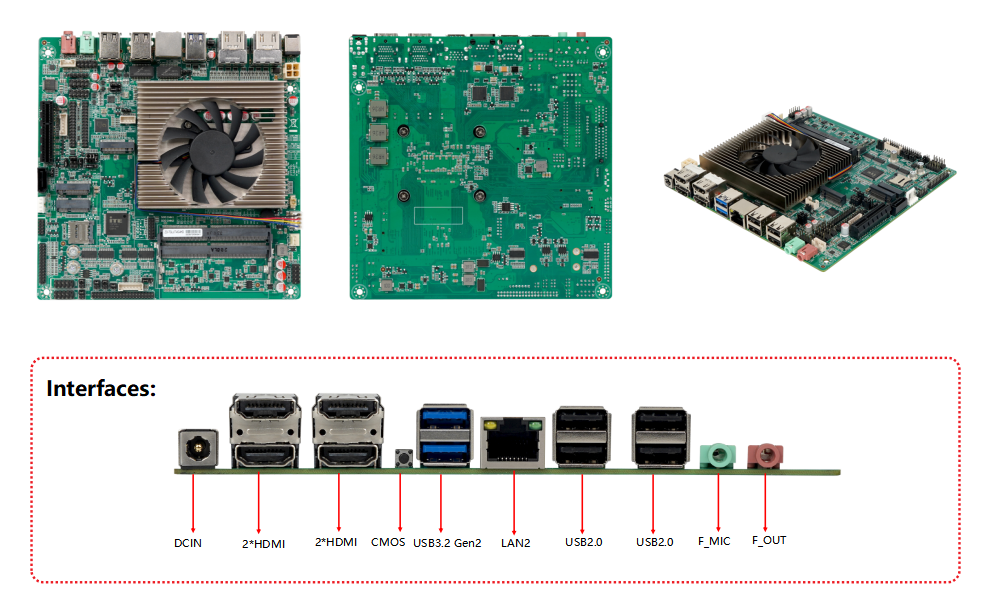 Interfaces:

DCIN 2*HDMI 2*HDMI CMOS USB3.2 Gen2 LAN2 USB2.0 USB2.0 F_MIC F_OUT